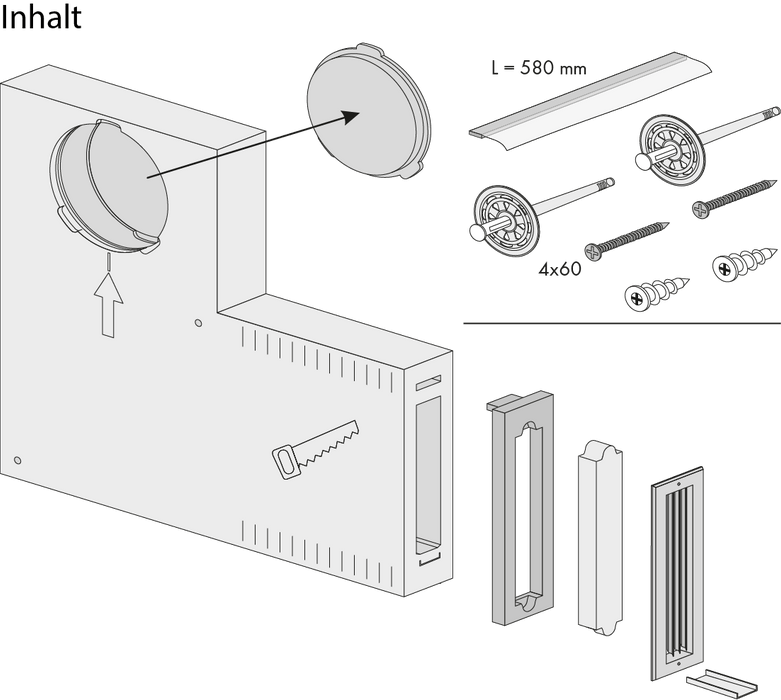 Inhalt

L = 580 mm

4x60